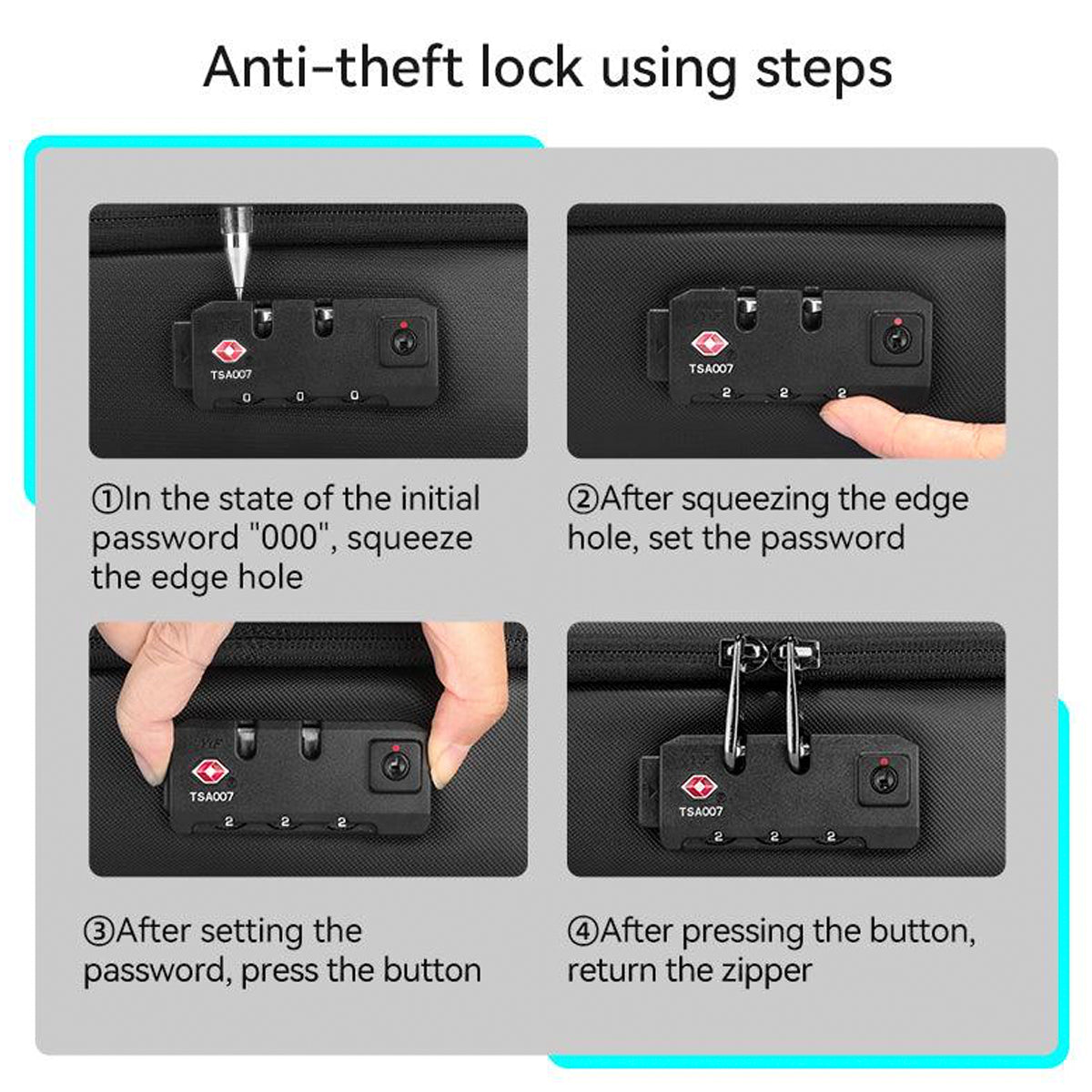 Anti-theft lock using steps

TSA007
0 0 0

①In the state of the initial password "000", squeeze the edge hole

TSA007
2 2 2

②After squeezing the edge hole, set the password

TSA007
2 2 2

③After setting the password, press the button

TSA007
2 2 2

④After pressing the button, return the zipper